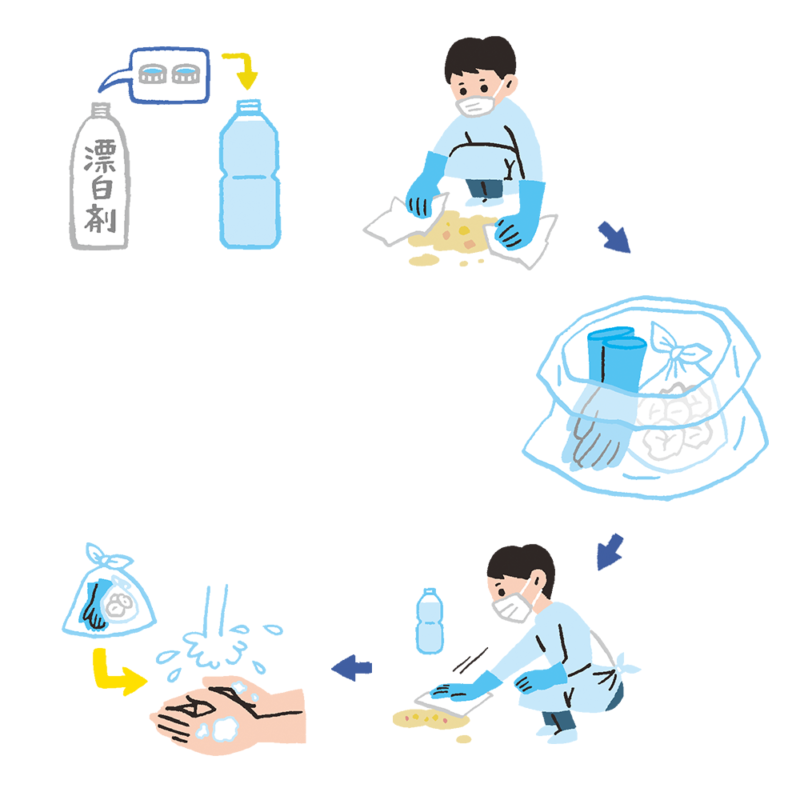 漂白剤